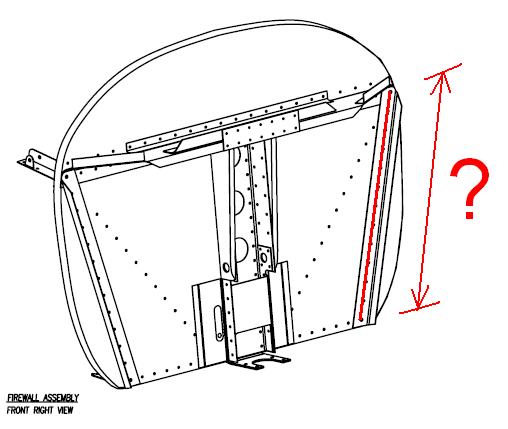 ?

FIREWALL ASSEMBLY
FRONT RIGHT VIEW