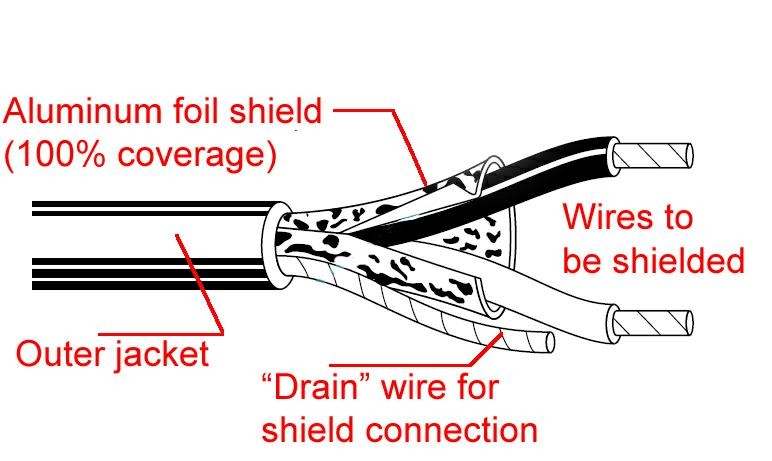 Aluminum foil shield
(100% coverage)

Wires to
be shielded

Outer jacket

“Drain” wire for
shield connection