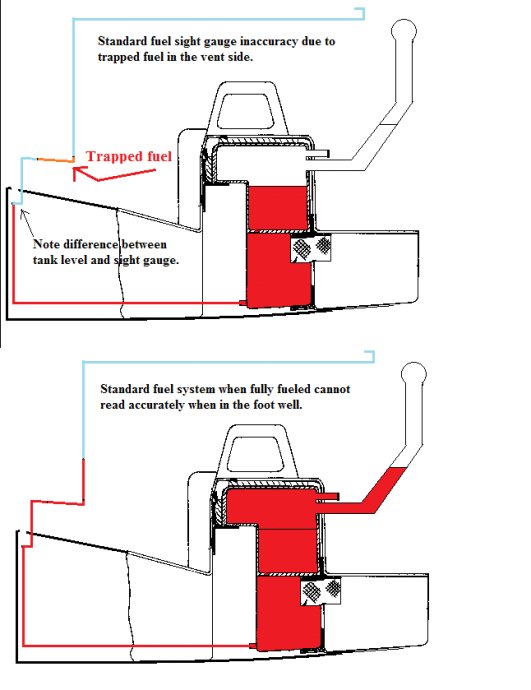 Standard fuel sight gauge inaccuracy due to trapped fuel in the vent side.

Trapped fuel

Note difference between tank level and sight gauge.

Standard fuel system when fully fueled cannot read accurately when in the foot well.