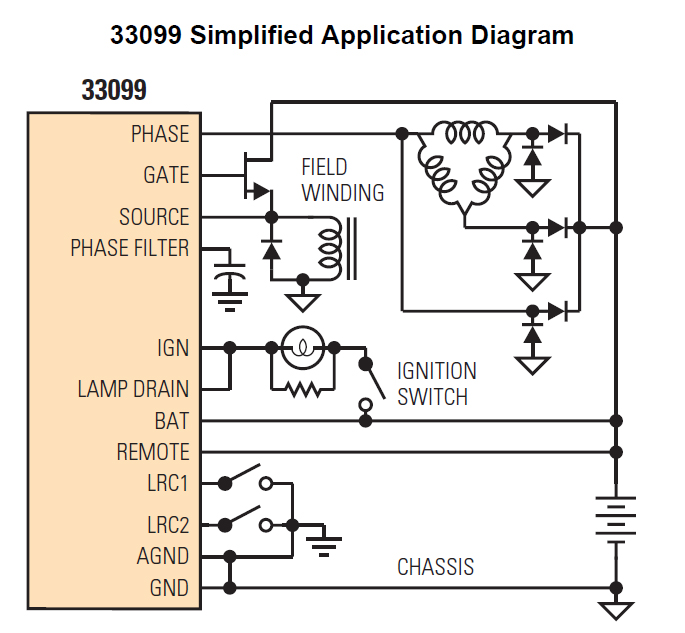 33099 Simplified Application Diagram

33099

PHASE
GATE
SOURCE
PHASE FILTER
IGN
LAMP DRAIN
BAT
REMOTE
LRC1
LRC2
AGND
GND

FIELD WINDING

IGNITION SWITCH

CHASSIS