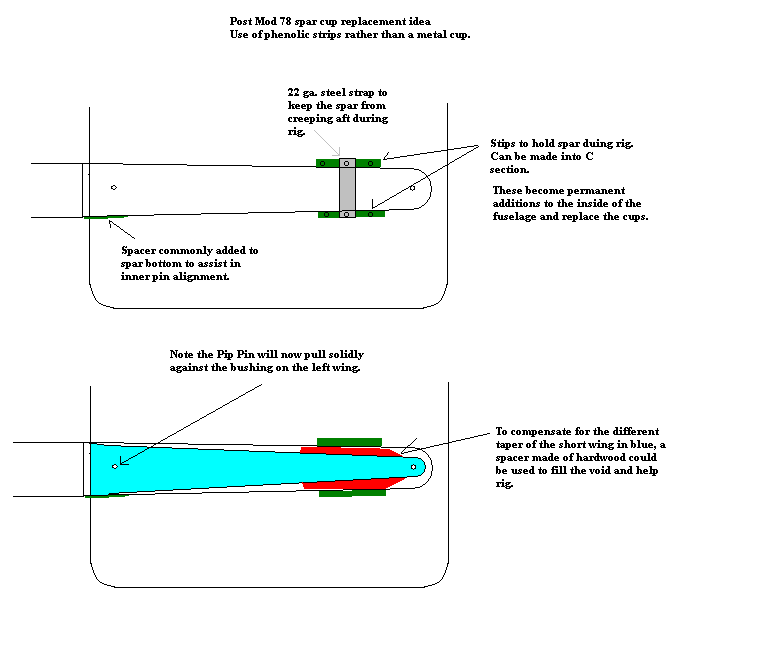 Post Mod 78 spar cup replacement idea
Use of phenolic strips rather than a metal cup.

22 ga. steel strap to keep the spar from creeping aft during rig.

Stips to hold spar duing rig. Can be made into C section.

These become permanent additions to the inside of the fuselage and replace the cups.

Spacer commonly added to spar bottom to assist in inner pin alignment.

Note the Pip Pin will now pull solidly against the bushing on the left wing.

To compensate for the different taper of the short wing in blue, a spacer made of hardwood could be used to fill the void and help rig.