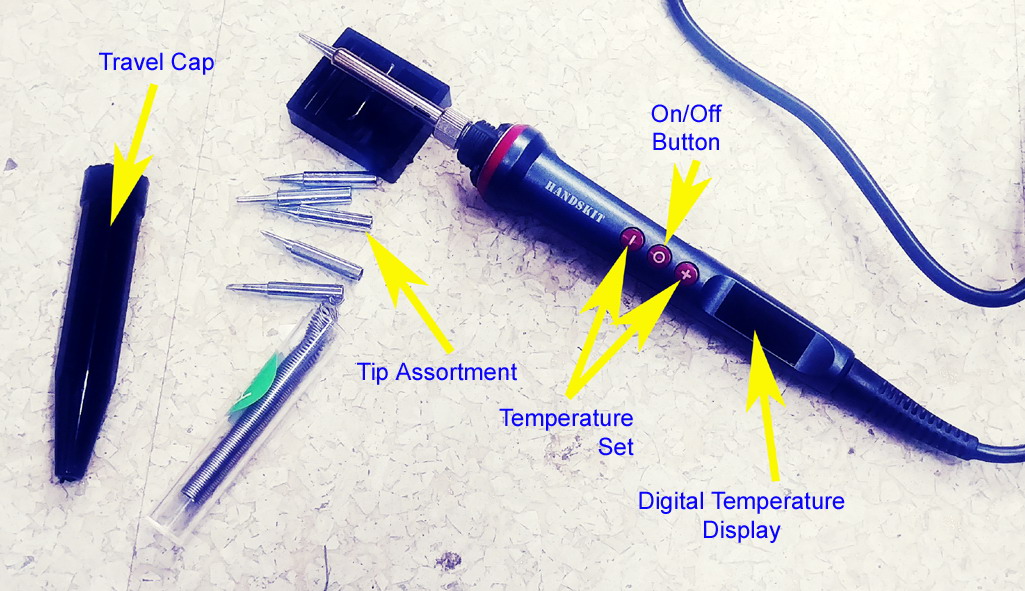 Travel Cap

On/Off Button

HANDSKIT

Tip Assortment

Temperature Set

Digital Temperature Display