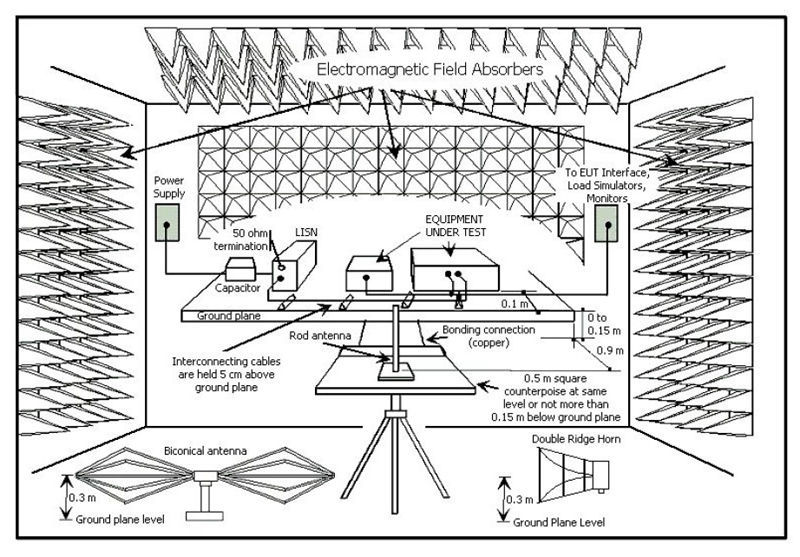 Electromagnetic Field Absorbers

Power Supply

To EUT Interface, Load Simulators, Monitors

50 ohm termination

LISN

EQUIPMENT UNDER TEST

Capacitor

0.1 m

Ground plane

0 to 0.15 m

Bonding connection (copper)

Rod antenna

0.9 m

Interconnecting cables are held 5 cm above ground plane

0.5 m square counterpoise at same level or not more than 0.15 m below ground plane

Biconical antenna

0.3 m

Ground plane level

Double Ridge Horn

0.3 m

Ground Plane Level